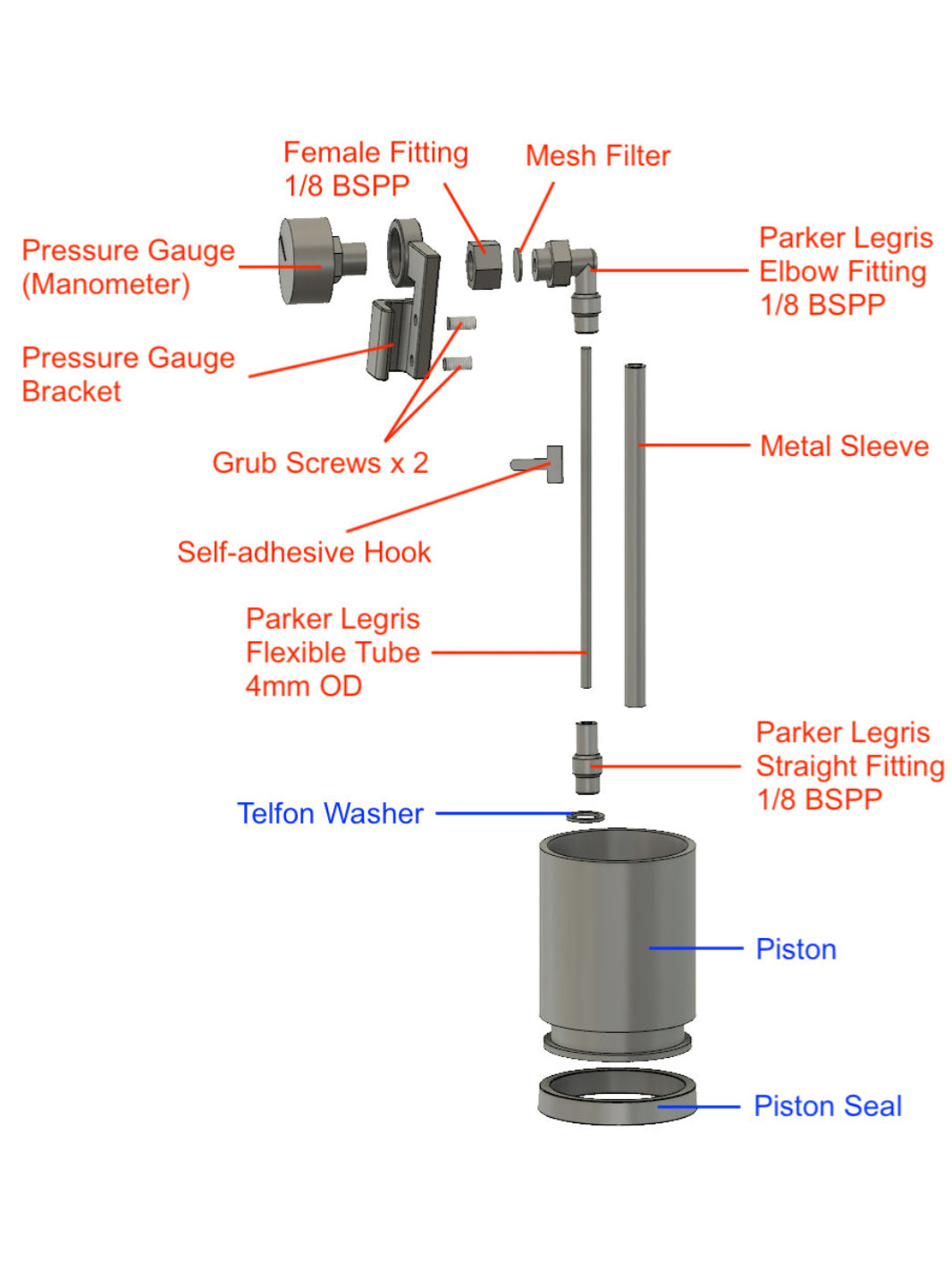 Female Fitting
1/8 BSPP

Mesh Filter

Pressure Gauge
(Manometer)

Parker Legris
Elbow Fitting
1/8 BSPP

Pressure Gauge
Bracket

Grub Screws x 2

Metal Sleeve

Self-adhesive Hook

Parker Legris
Flexible Tube
4mm OD

Parker Legris
Straight Fitting
1/8 BSPP

Telfon Washer

Piston

Piston Seal